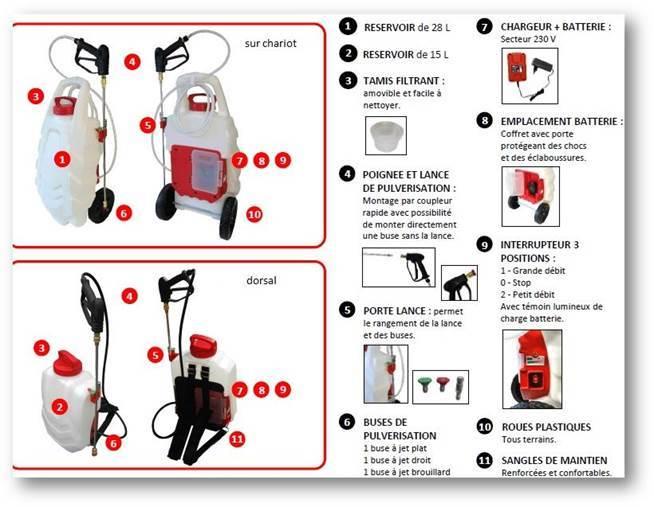 sur chariot

4

3

5

1

7 8 9

6

10

dorsal

4

3

5

2

7 8 9

6

11

1 RESERVOIR de 28 L

2 RESERVOIR de 15 L

3 TAMIS FILTRANT : amovible et facile à nettoyer.

4 POIGNEE ET LANCE DE PULVERISATION : Montage par coupleur rapide avec possibilité de monter directement une buse sans la lance.

5 PORTE LANCE : permet le rangement de la lance et des buses.

6 BUSES DE PULVERISATION
1 buse à jet plat
1 buse à jet droit
1 buse à jet brouillard

7 CHARGEUR + BATTERIE : Secteur 230 V

8 EMPLACEMENT BATTERIE : Coffret avec porte protégeant des chocs et des éclaboussures.

9 INTERRUPTEUR 3 POSITIONS :
1 - Grande débit
0 - Stop
2 - Petit débit
Avec témoin lumineux de charge batterie.

10 ROUES PLASTIQUES
Tous terrains.

11 SANGLES DE MAINTIEN
Renforcées et confortables.